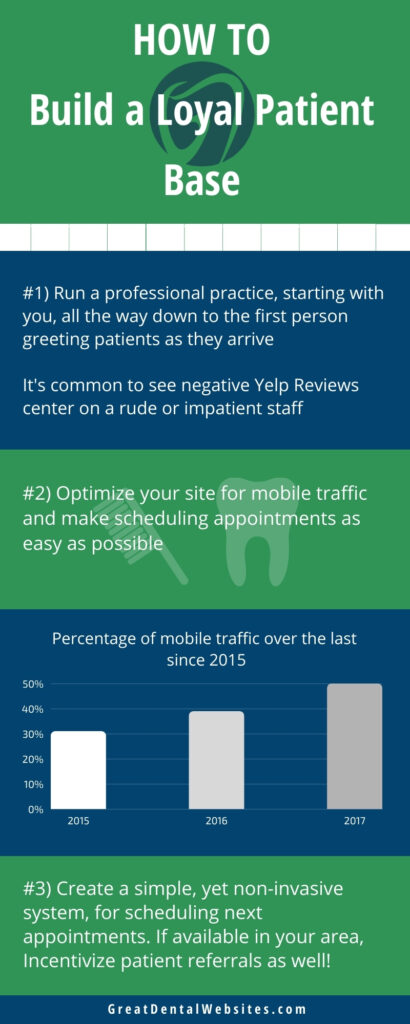 HOW TO
Build a Loyal Patient Base

#1) Run a professional practice, starting with you, all the way down to the first person greeting patients as they arrive

It's common to see negative Yelp Reviews center on a rude or impatient staff

#2) Optimize your site for mobile traffic and make scheduling appointments as easy as possible

Percentage of mobile traffic over the last since 2015

50%
40%
30%
20%
10%
0%
2015
2016
2017

#3) Create a simple, yet non-invasive system, for scheduling next appointments. If available in your area, Incentivize patient referrals as well!

GreatDentalWebsites.com